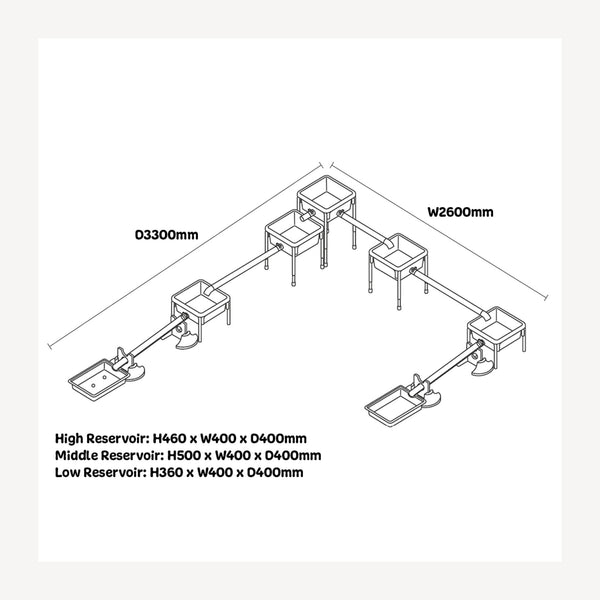 D3300mm

W2600mm

High Reservoir: H460 x W400 x D400mm
Middle Reservoir: H500 x W400 x D400mm
Low Reservoir: H360 x W400 x D400mm