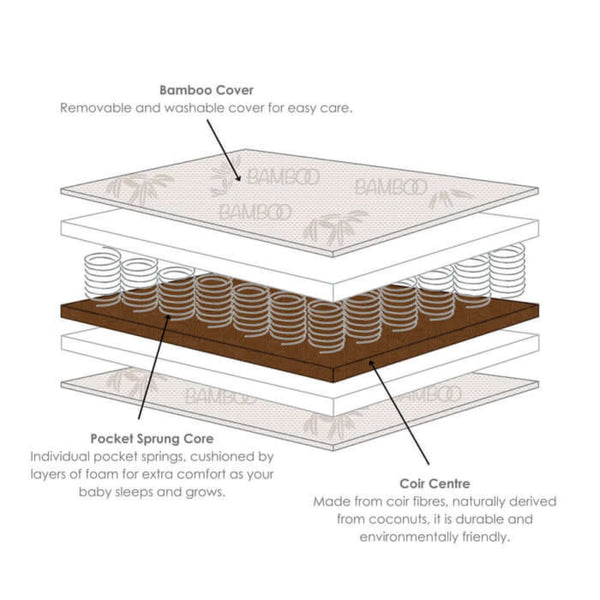 Bamboo Cover
Removable and washable cover for easy care.

BAMBOO
BAMBOO
BAMBOO
BAMBOO
BAMBOO

Pocket Sprung Core
Individual pocket springs, cushioned by layers of foam for extra comfort as your baby sleeps and grows.

Coir Centre
Made from coir fibres, naturally derived from coconuts, it is durable and environmentally friendly.